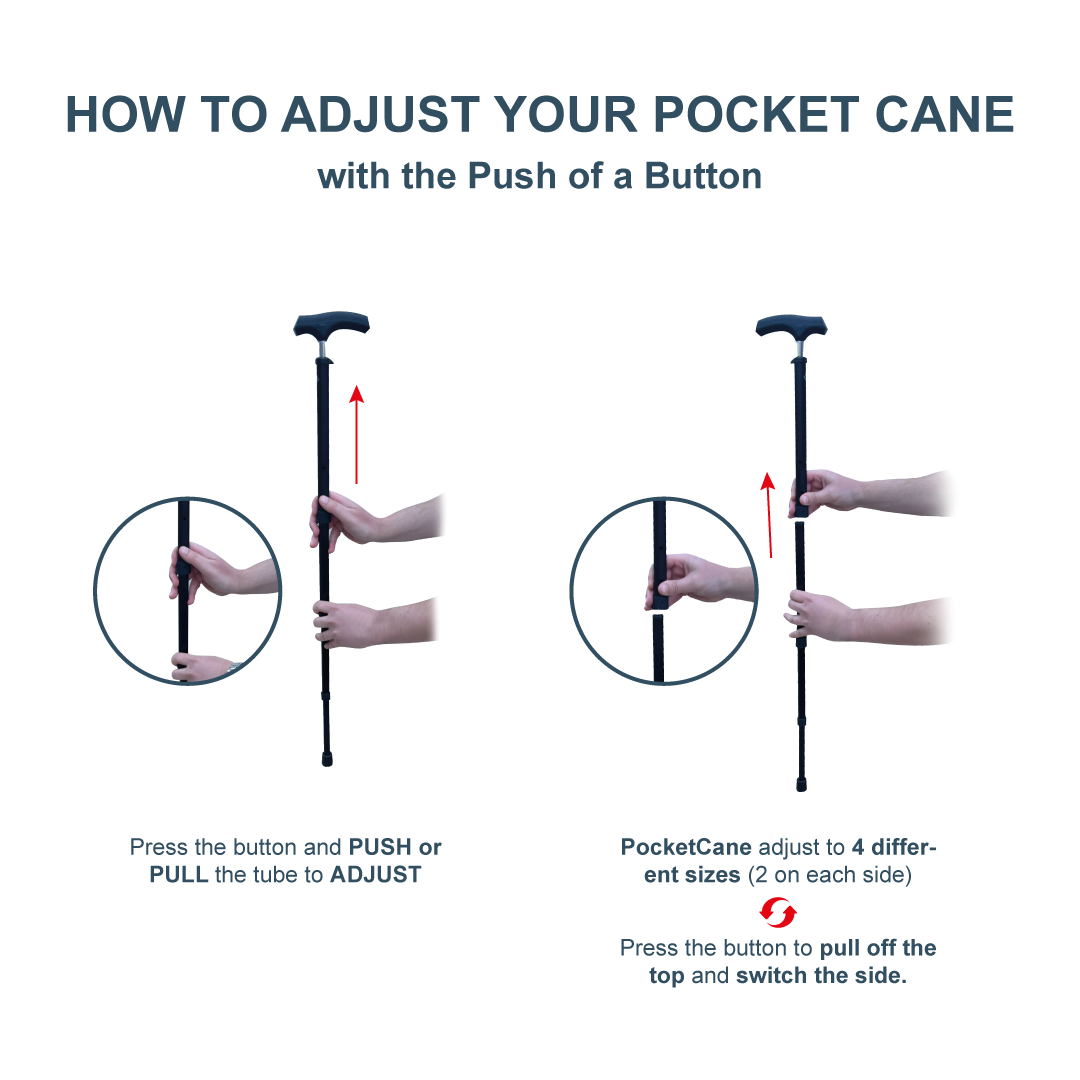 HOW TO ADJUST YOUR POCKET CANE
with the Push of a Button

Press the button and PUSH or PULL the tube to ADJUST

PocketCane adjust to 4 different sizes (2 on each side)

Press the button to pull off the top and switch the side.